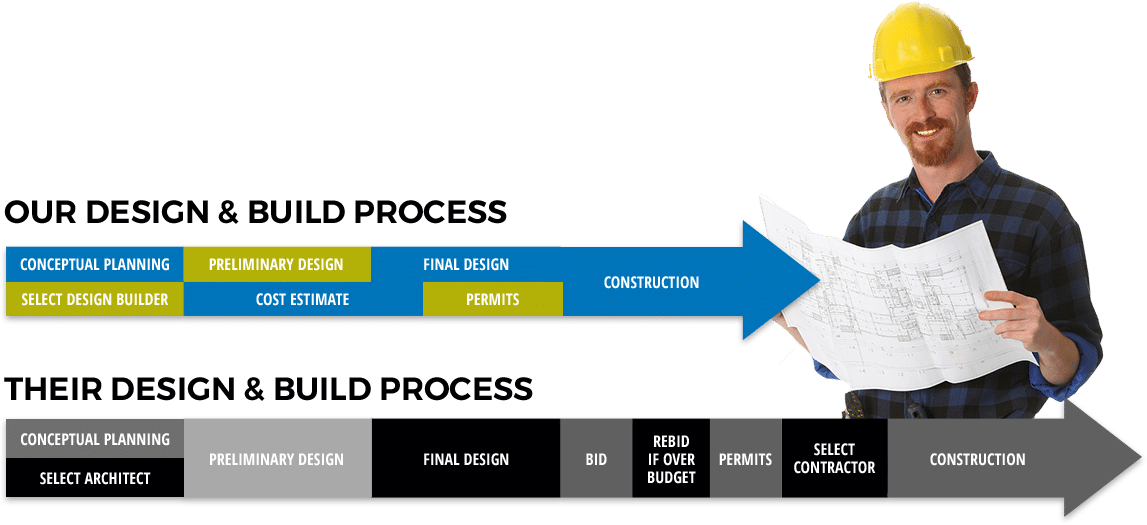 OUR DESIGN & BUILD PROCESS

CONCEPTUAL PLANNING
SELECT DESIGN BUILDER
PRELIMINARY DESIGN
COST ESTIMATE
FINAL DESIGN
PERMITS
CONSTRUCTION

THEIR DESIGN & BUILD PROCESS

CONCEPTUAL PLANNING
SELECT ARCHITECT
PRELIMINARY DESIGN
FINAL DESIGN
BID
REBID IF OVER BUDGET
PERMITS
SELECT CONTRACTOR
CONSTRUCTION